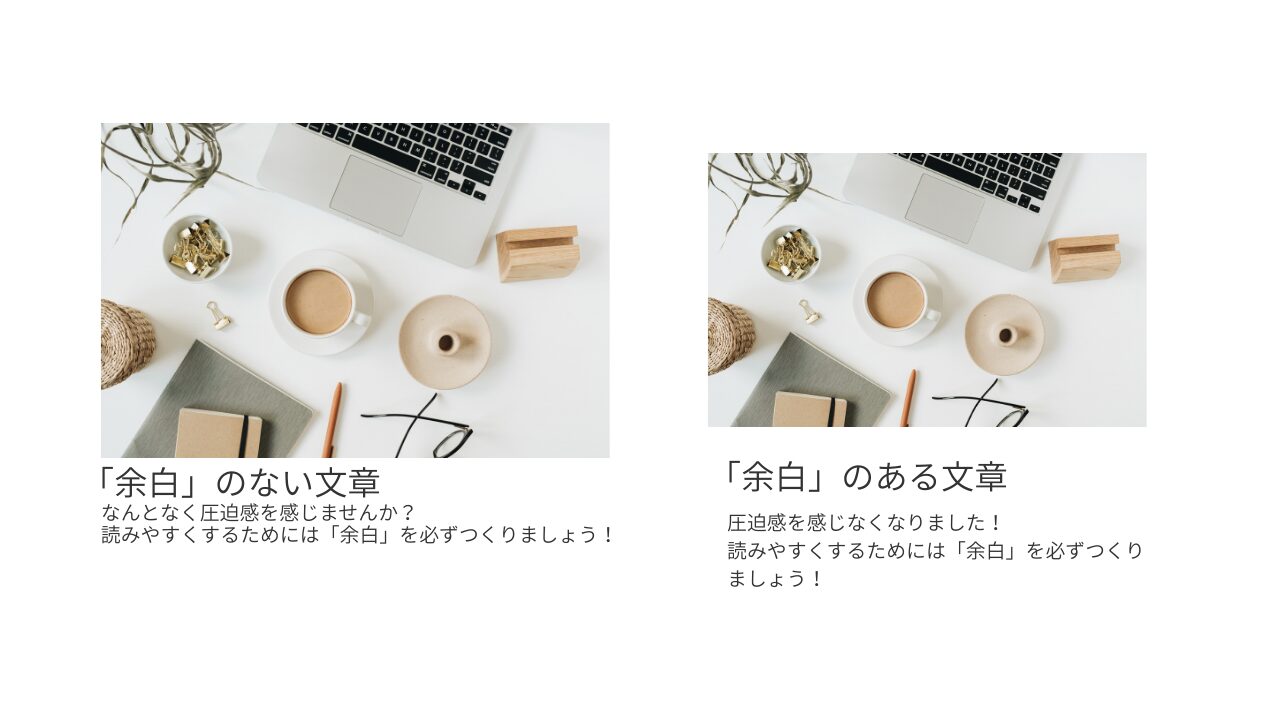 「余白」のない文章
なんとなく圧迫感を感じませんか？
読みやすくするためには「余白」を必ずつくりましょう！

「余白」のある文章
圧迫感を感じなくなりました！
読みやすくするためには「余白」を必ずつくりましょう！